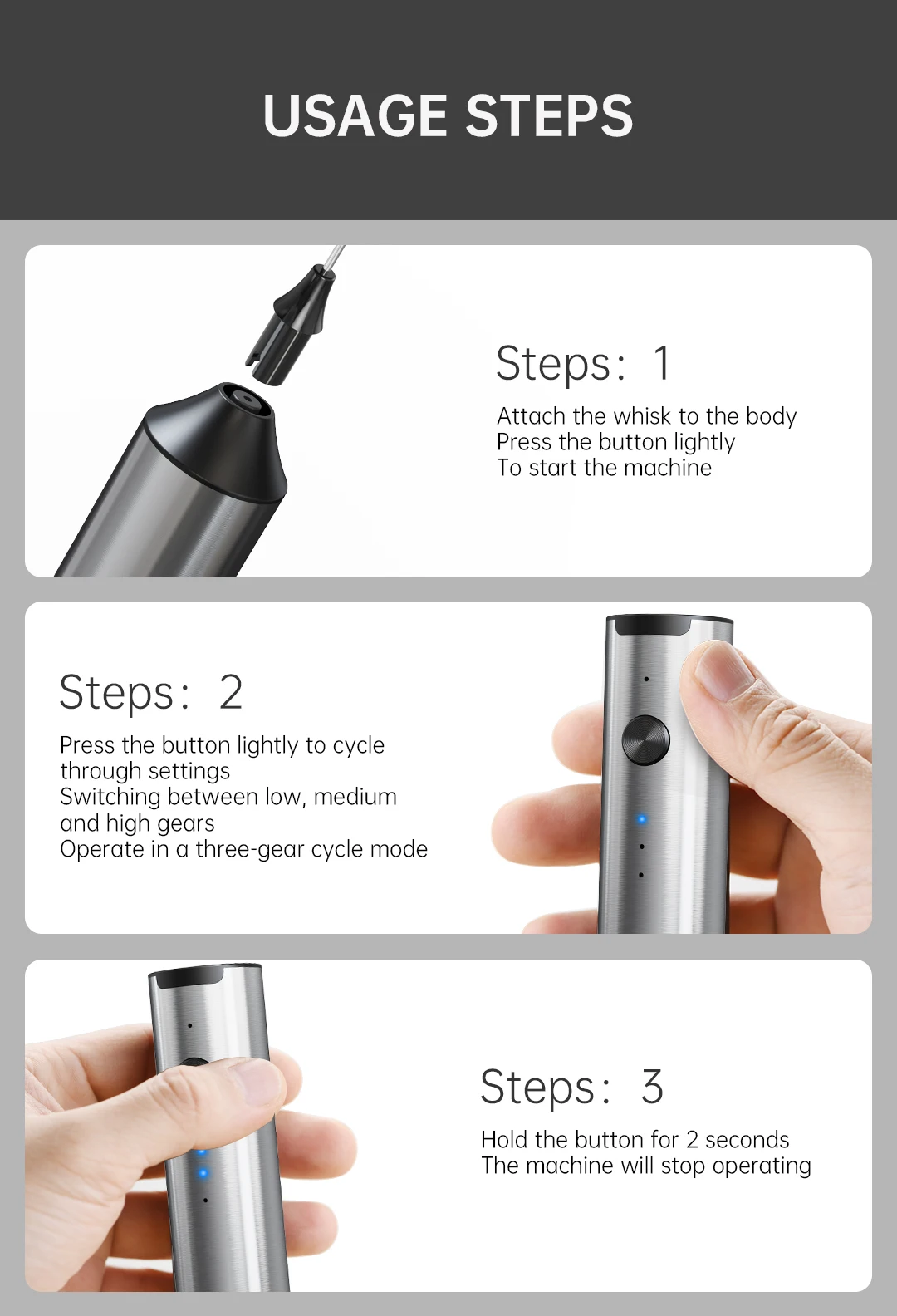 USAGE STEPS

Steps: 1

Attach the whisk to the body
Press the button lightly
To start the machine

Steps: 2

Press the button lightly to cycle through settings
Switching between low, medium and high gears
Operate in a three-gear cycle mode

Steps: 3

Hold the button for 2 seconds
The machine will stop operating