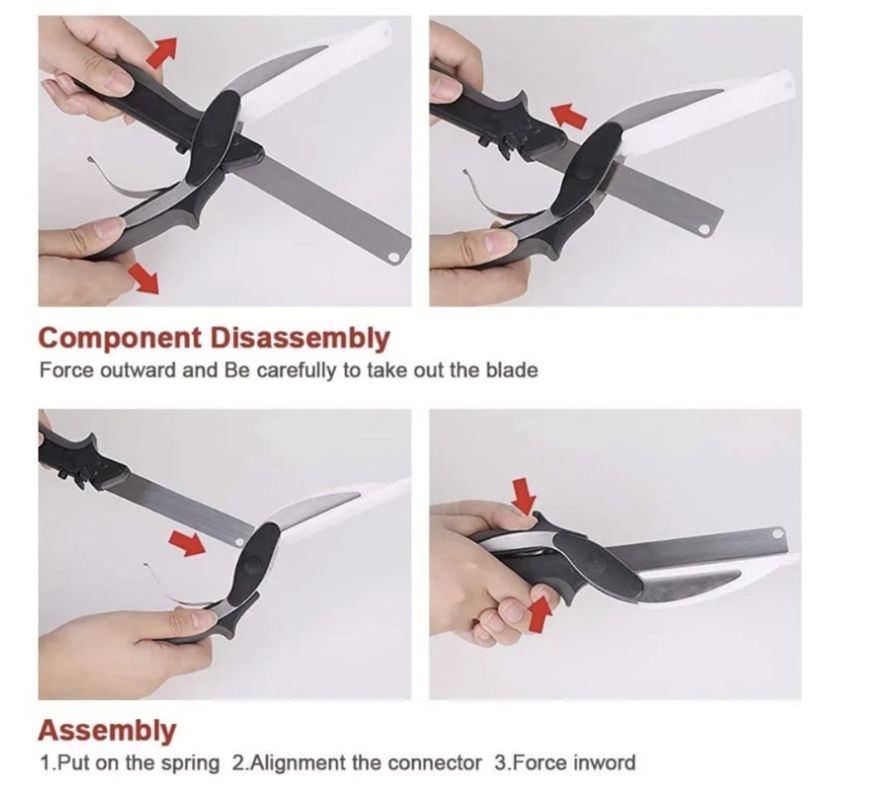 Component Disassembly
Force outward and Be carefully to take out the blade

Assembly
1.Put on the spring 2.Alignment the connector 3.Force inword