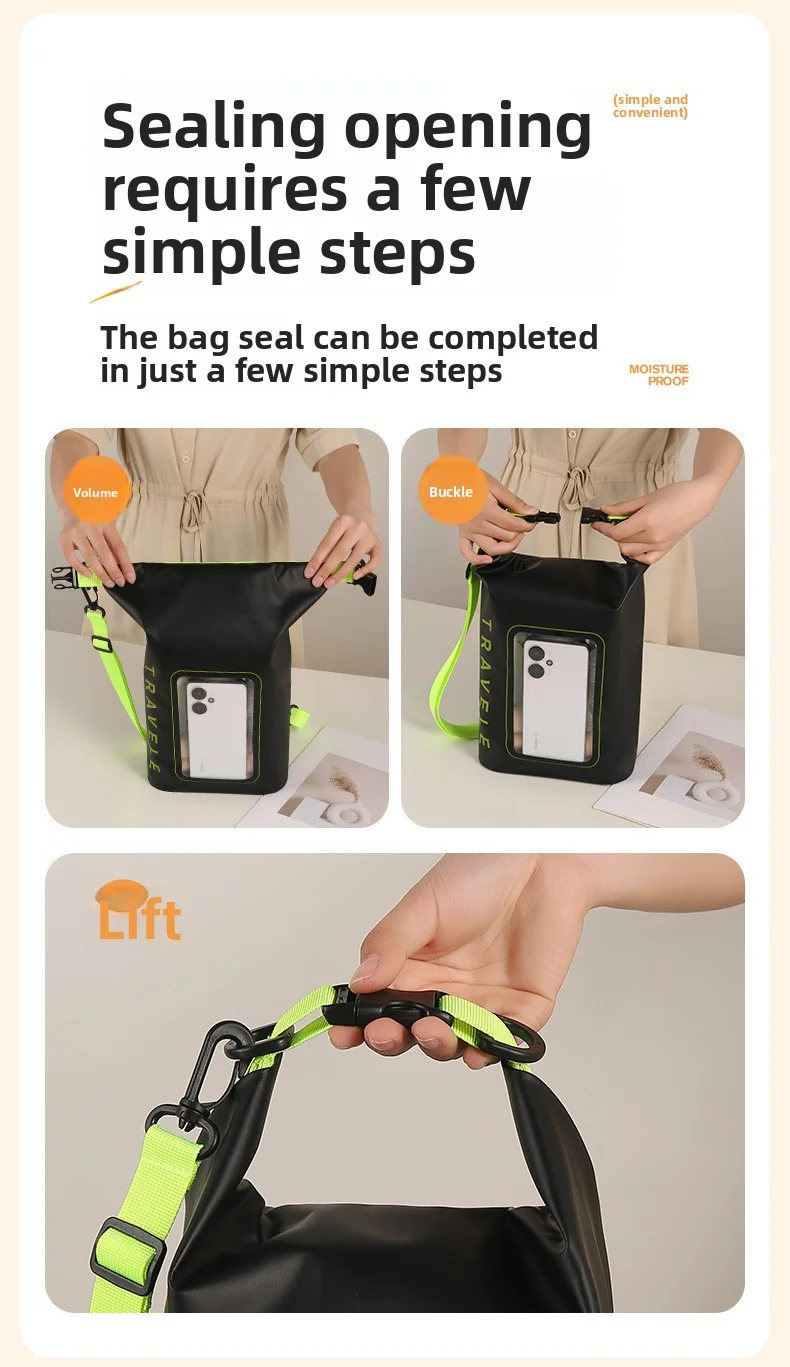 Sealing opening requires a few simple steps

(simple and convenient)

The bag seal can be completed in just a few simple steps

MOISTURE PROOF

Volume

TRAVELE

Buckle

TRAVELE

Lift