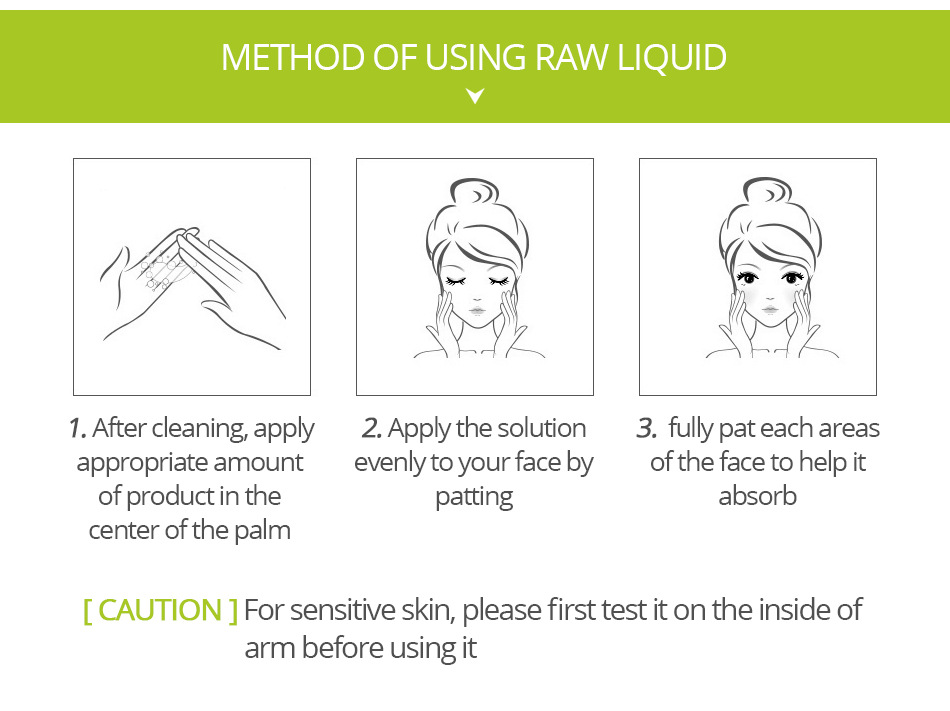 METHOD OF USING RAW LIQUID

1. After cleaning, apply appropriate amount of product in the center of the palm

2. Apply the solution evenly to your face by patting

3. fully pat each areas of the face to help it absorb

[ CAUTION ] For sensitive skin, please first test it on the inside of arm before using it