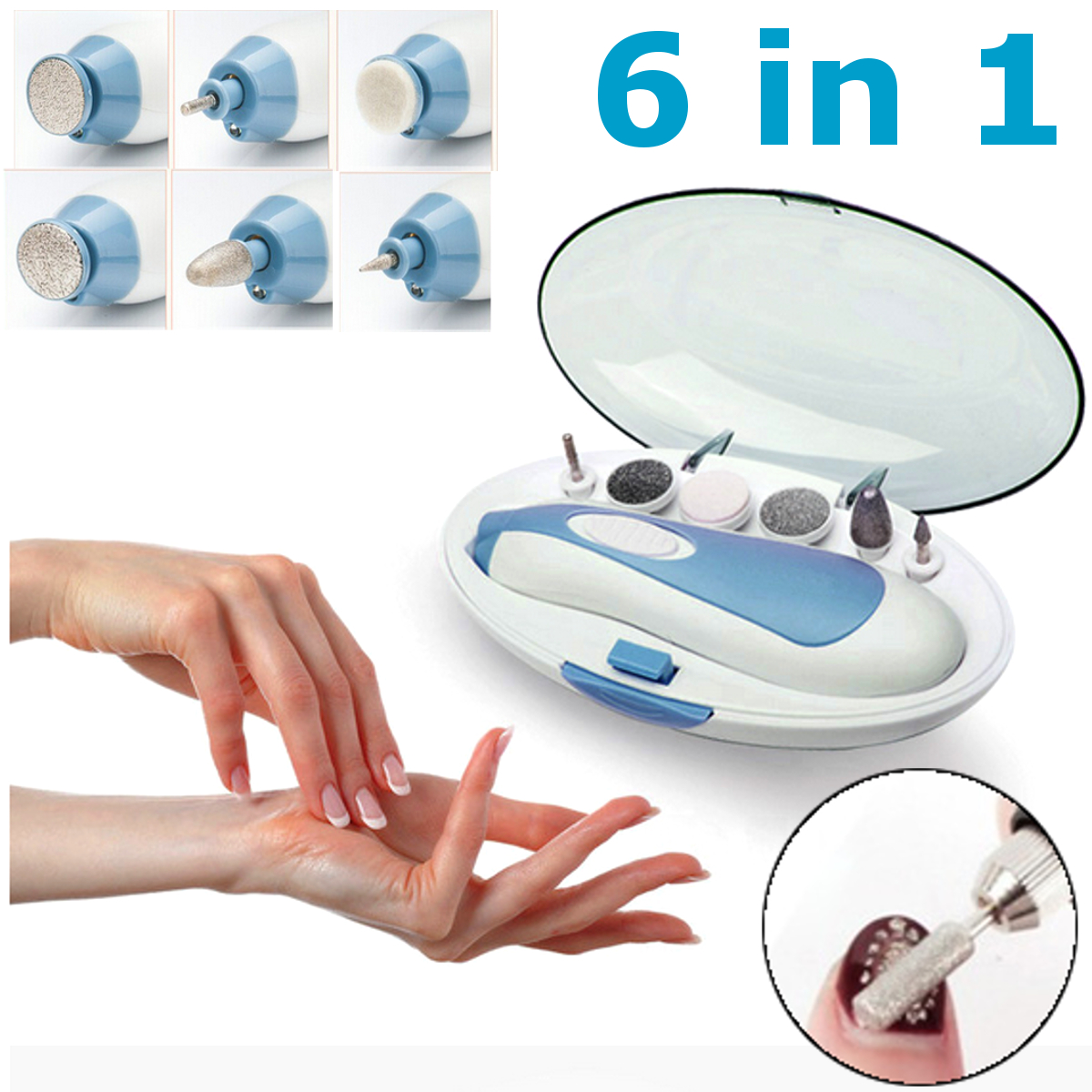 6 in 1